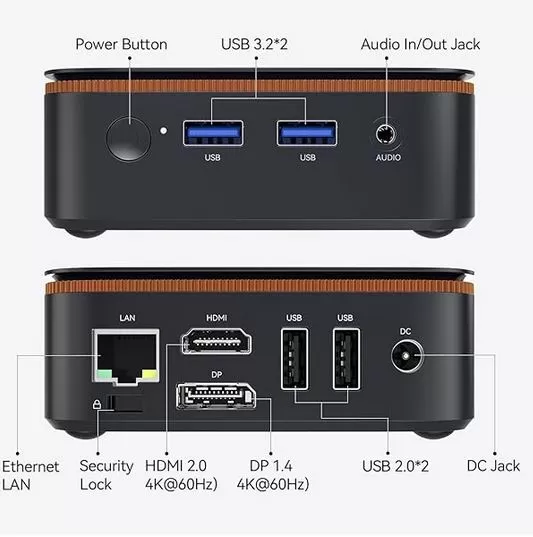 Power Button
USB 3.2*2
Audio In/Out Jack
USB
USB
AUDIO

LAN
HDMI
USB
USB
DC
DP

Ethernet LAN
Security Lock
HDMI 2.0 4K@60Hz)
DP 1.4 4K@60Hz)
USB 2.0*2
DC Jack